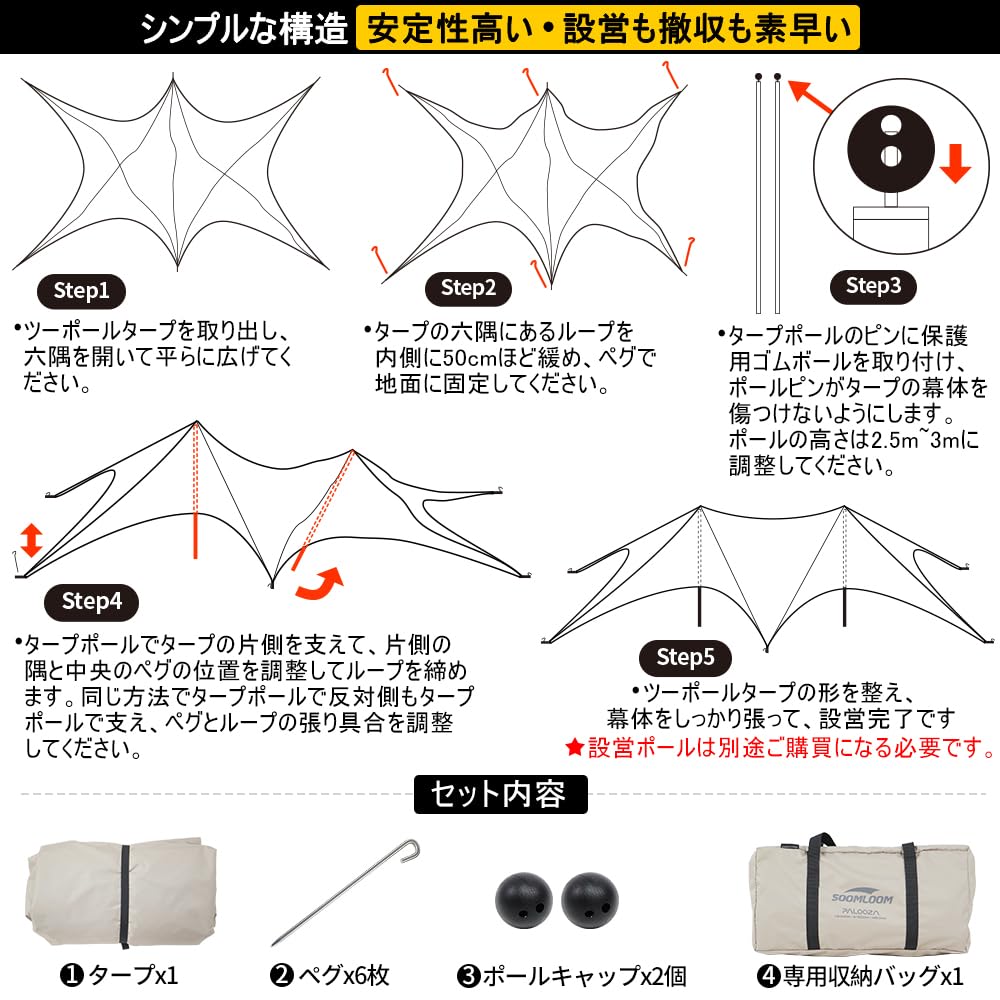 シンプルな構造 安定性高い・設営も撤収も素早い

Step1
•ツーポールタープを取り出し、六隅を開いて平らに広げてください。

Step2
•タープの六隅にあるループを内側に50cmほど緩め、ペグで地面に固定してください。

Step3
•タープポールのピンに保護用ゴムボールを取り付け、ポールピンがタープの幕体を傷つけないようにします。ポールの高さは2.5m~3mに調整してください。

Step4
•タープポールでタープの片側を支えて、片側の隅と中央のペグの位置を調整してループを締めます。同じ方法でタープポールで反対側もタープポールで支え、ペグとループの張り具合を調整してください。

Step5
•ツーポールタープの形を整え、幕体をしっかり張って、設営完了です
★設営ポールは別途ご購買になる必要です。

セット内容

SOOMLOOM
PALOOZA

❶タープx1 ❷ペグx6枚 ❸ポールキャップx2個 ❹専用収納バッグx1